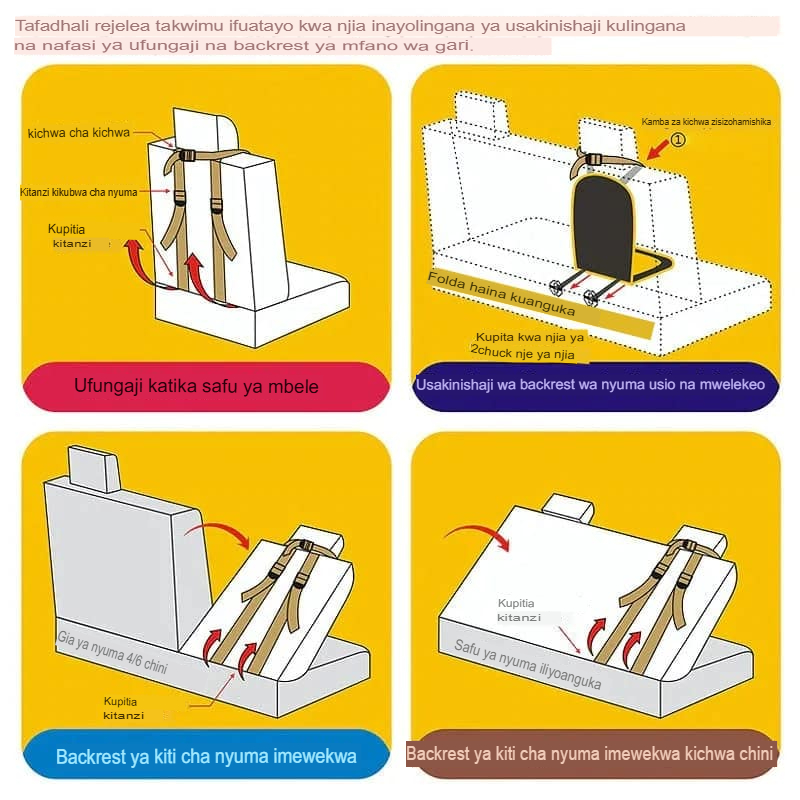 Tafadhali rejelea takwimu ifuatayo kwa njia inayolingana ya usakinishaji kulingana na nafasi ya ufungaji na backrest ya mfano wa gari.

kichwa cha kichwa

Kitanzi kikubwa cha nyuma

Kupitia kitanzi

Ufungaji katika safu ya mbele

Kamba za kichwa zisizohamishika

①

Folda haina kuanguka

Kupita kwa njia ya 2chuck nje ya njia

Usakinishaji wa backrest wa nyuma usio na mwelekeo

Gia ya nyuma 4/6 chini

Kupitia kitanzi

Backrest ya kiti cha nyuma imewekwa

Kupitia kitanzi

Safu ya nyuma iliyoanguka

Backrest ya kiti cha nyuma imewekwa kichwa chini