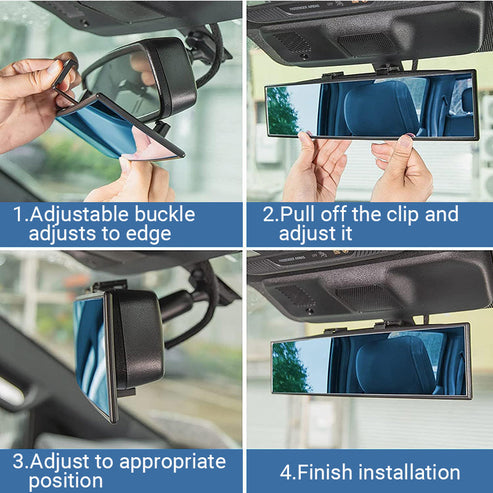 1.Adjustable buckle adjusts to edge

2.Pull off the clip and adjust it

3.Adjust to appropriate position

4.Finish installation