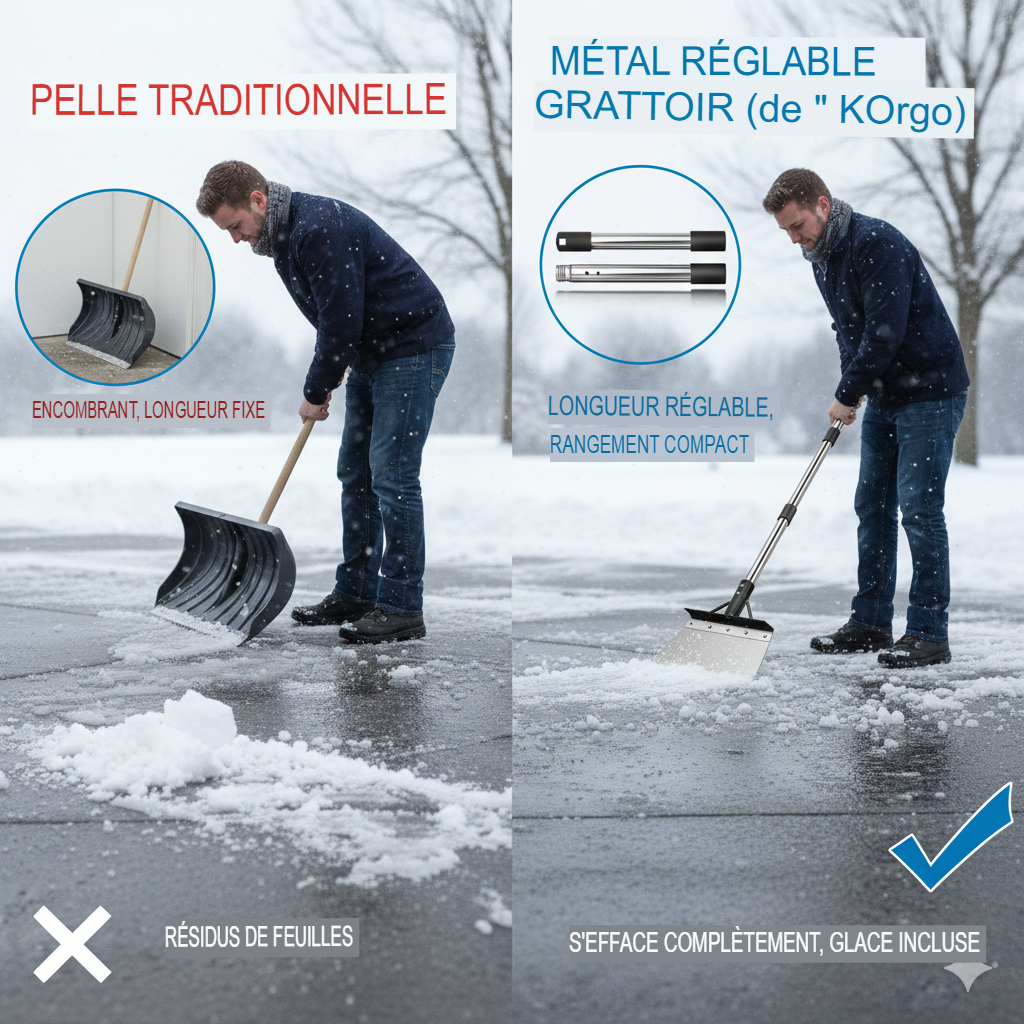 PELLE TRADITIONNELLE

ENCOMBRANT, LONGUEUR FIXE

RÉSIDUS DE FEUILLES

MÉTAL RÉGLABLE GRATTOIR (de " KOrgo)

LONGUEUR RÉGLABLE, RANGEMENT COMPACT

S'EFFACE COMPLÈTEMENT, GLACE INCLUSE