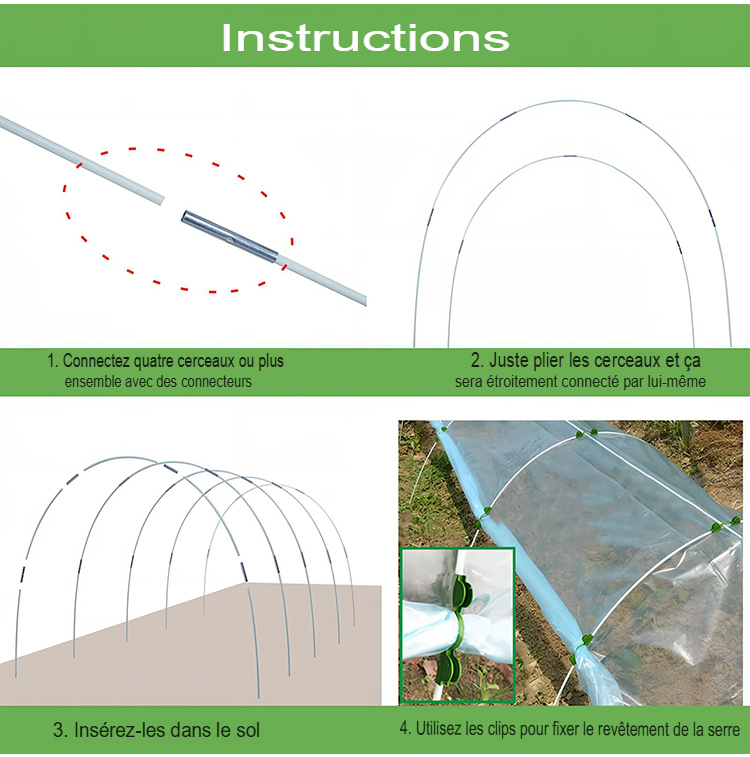 Instructions

1. Connectez quatre cerceaux ou plus ensemble avec des connecteurs

2. Juste plier les cerceaux et ça sera étroitement connecté par lui-même

3. Insérez-les dans le sol

4. Utilisez les clips pour fixer le revêtement de la serre