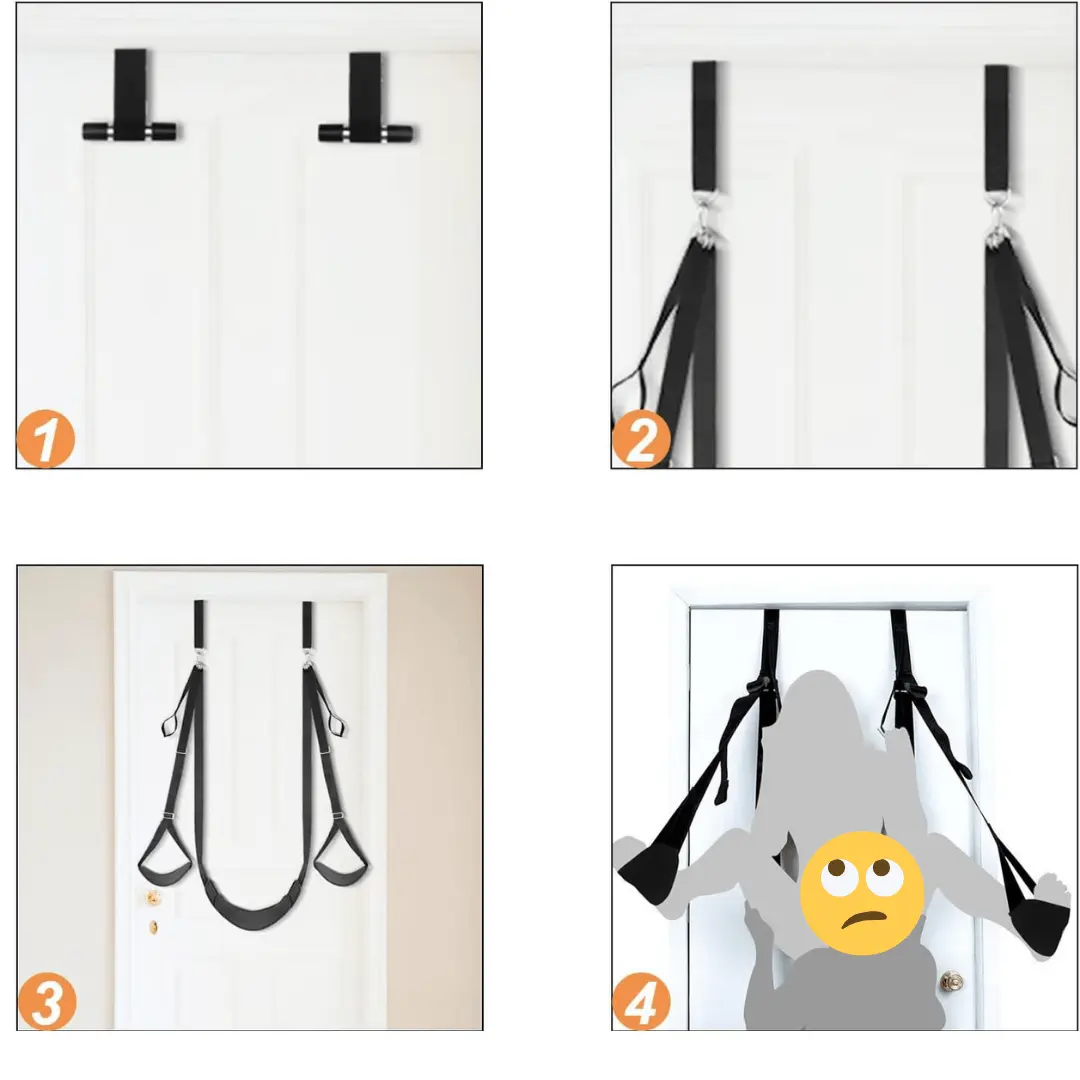 1

2

3

4