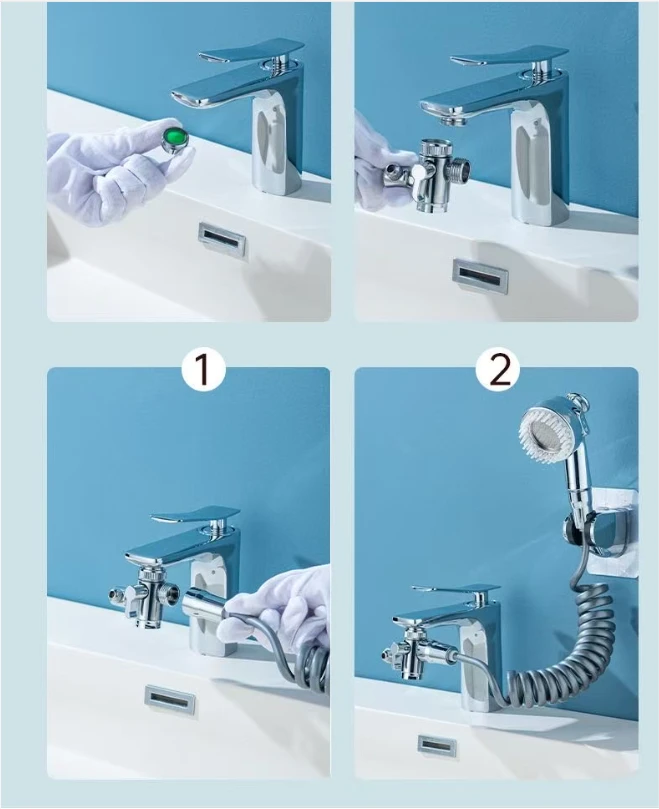 1

2