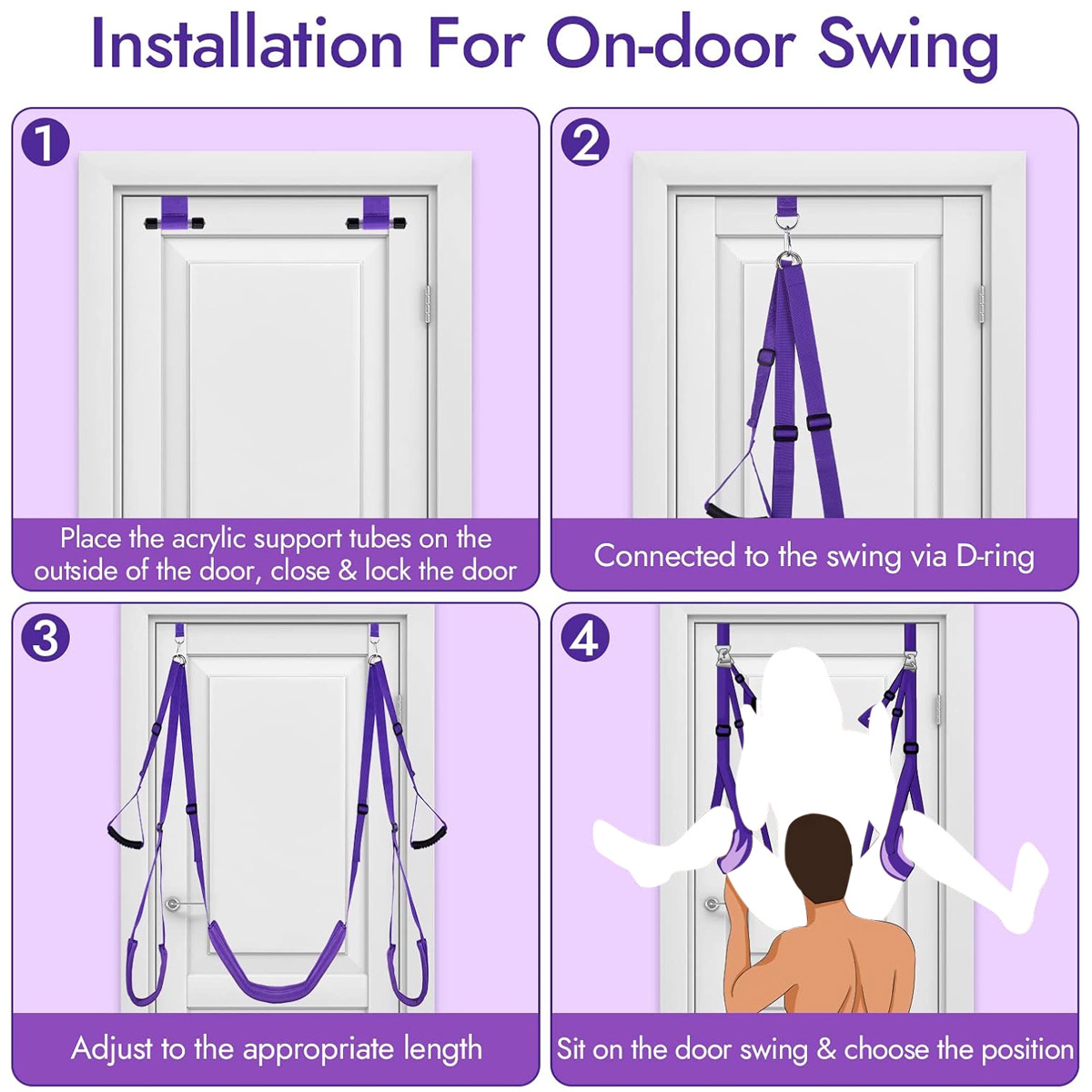 Installation For On-door Swing

1

Place the acrylic support tubes on the outside of the door, close & lock the door

2

Connected to the swing via D-ring

3

Adjust to the appropriate length

4

Sit on the door swing & choose the position