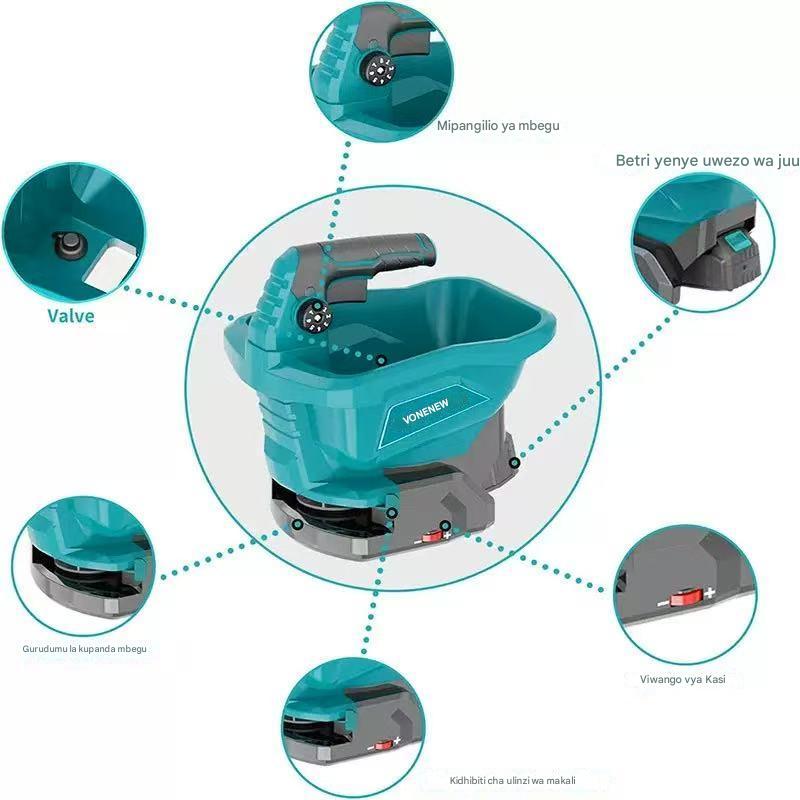 Mipangilio ya mbegu

Betri yenye uwezo wa juu

Valve

VONENEW

Gurudumu la kupanda mbegu

Viwango vya Kasi

Kidhibiti cha ulinzi wa makali